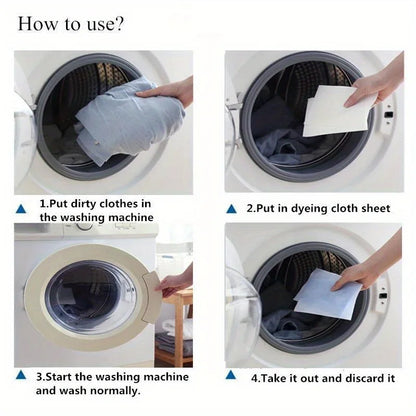 How to use?

▲ 1.Put dirty clothes in the washing machine

▲ 2.Put in dyeing cloth sheet

▲ 3.Start the washing machine and wash normally.

▲ 4.Take it out and discard it